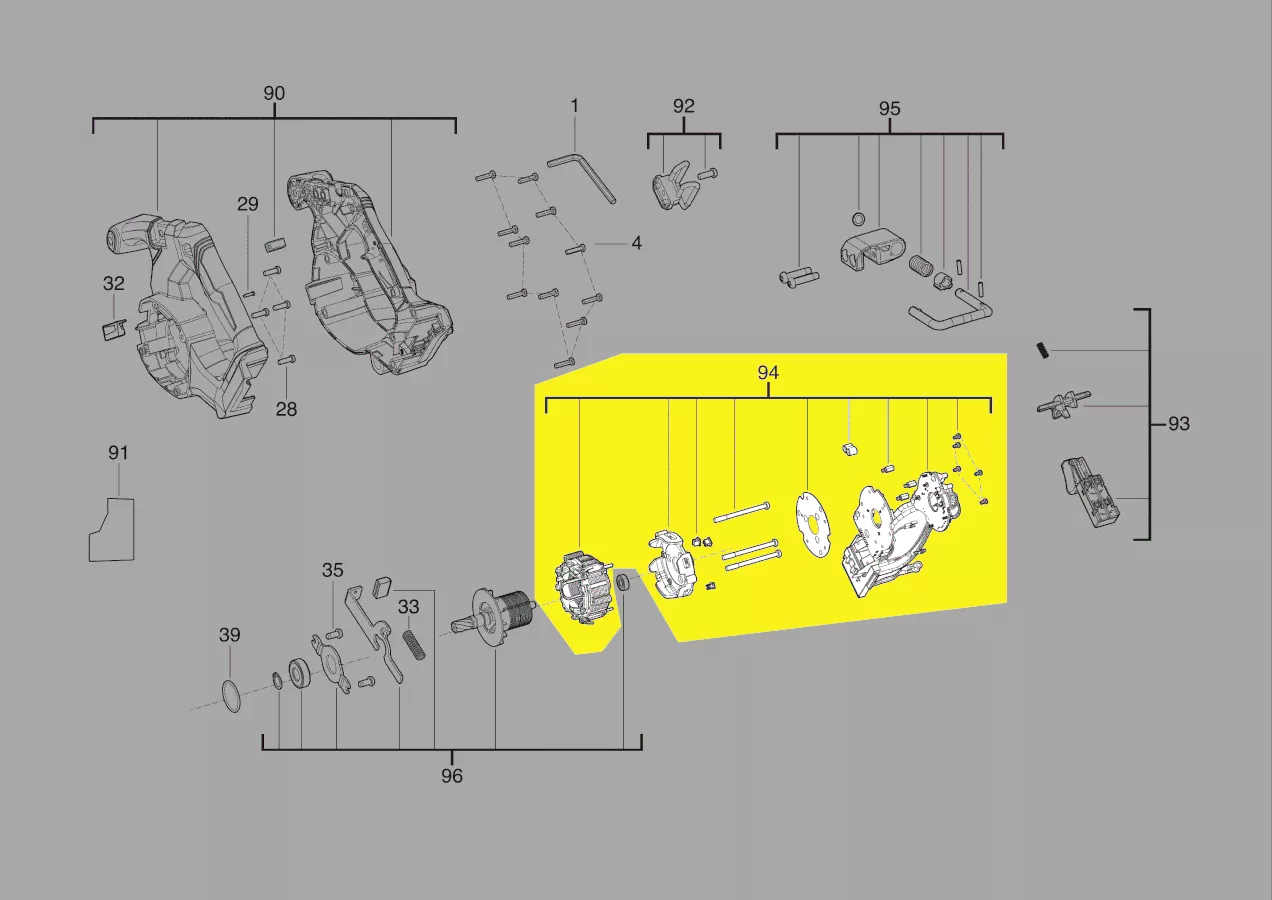 90
1
92
95
29
4
32
28
94
93
91
35
33
39
96